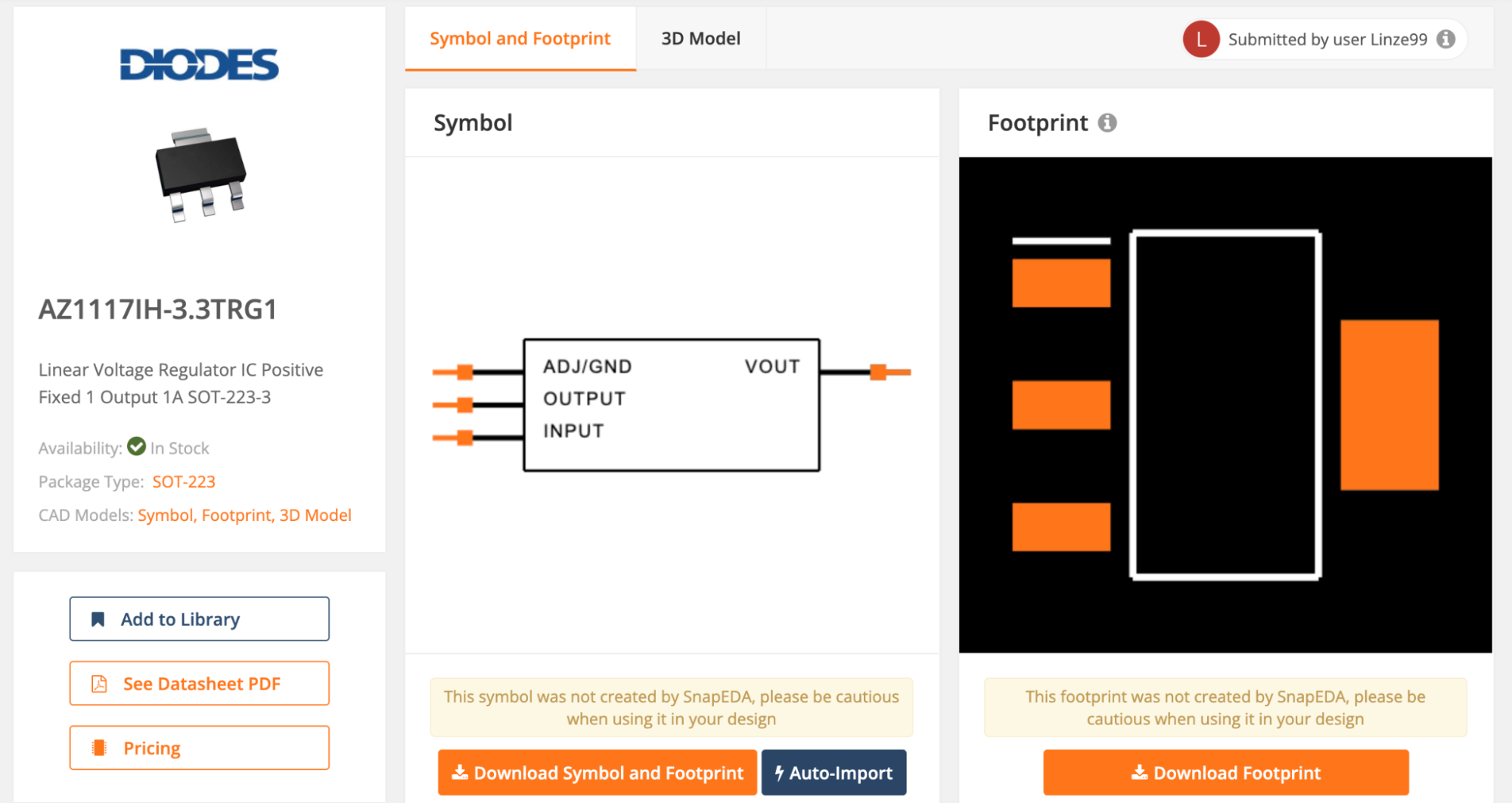 DIODES

AZ1117IH-3.3TRG1

Linear Voltage Regulator IC Positive Fixed 1 Output 1A SOT-223-3

Availability: In Stock

Package Type: SOT-223

CAD Models: Symbol, Footprint, 3D Model

Add to Library

See Datasheet PDF

Pricing

Symbol and Footprint

3D Model

L Submitted by user Linze99

Symbol

ADJ/GND
OUTPUT
INPUT
VOUT

This symbol was not created by SnapEDA, please be cautious when using it in your design

Download Symbol and Footprint

Auto-Import

Footprint

This footprint was not created by SnapEDA, please be cautious when using it in your design

Download Footprint